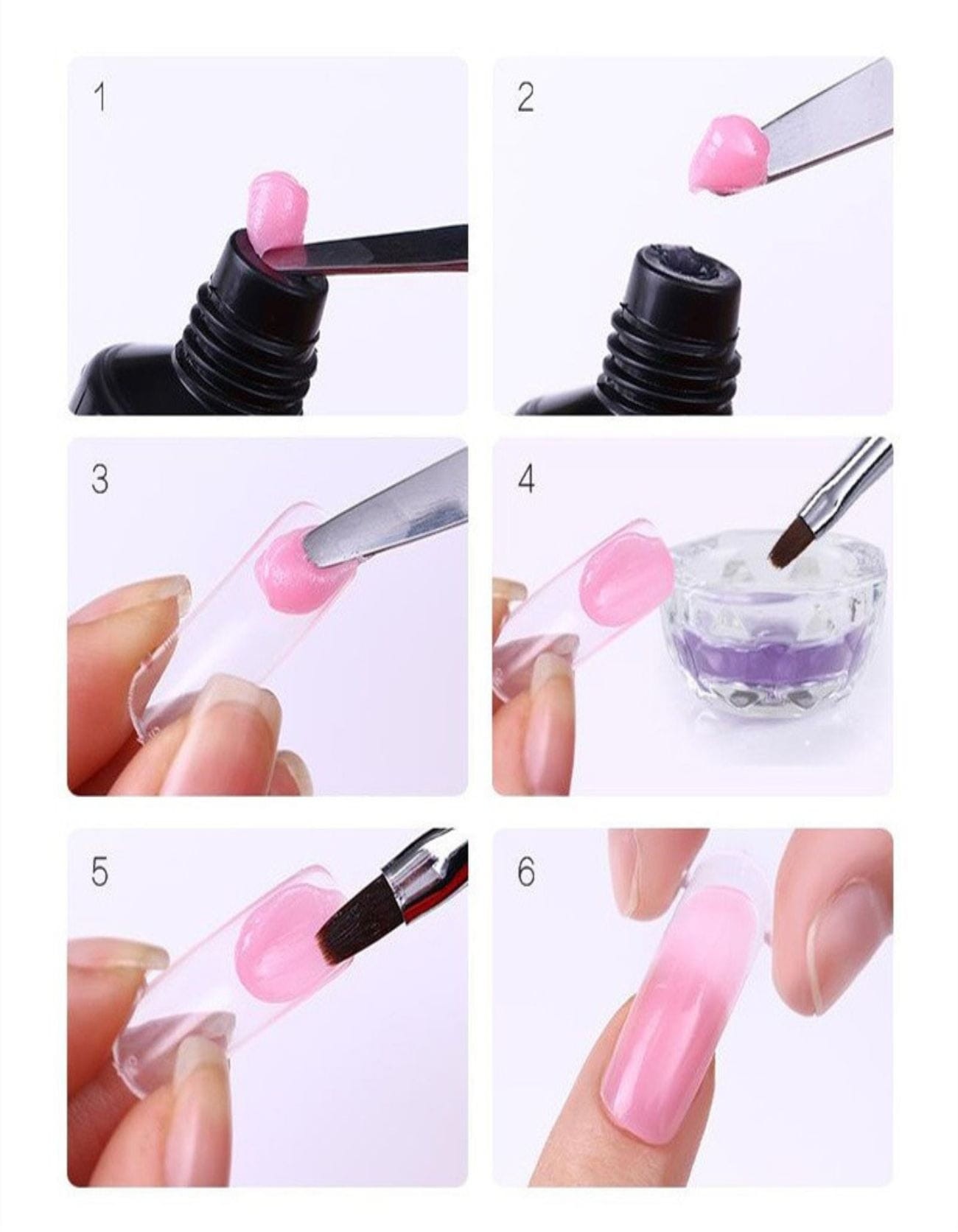 1

2

3

4

5

6