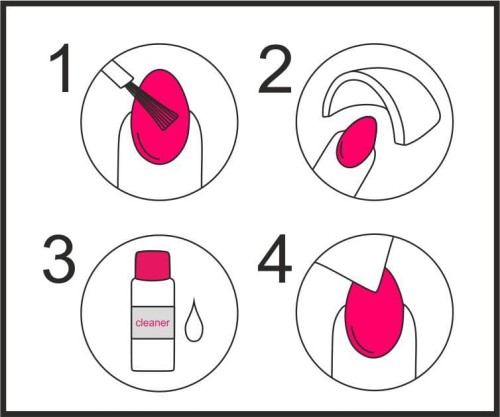 1

2

3

cleaner

4