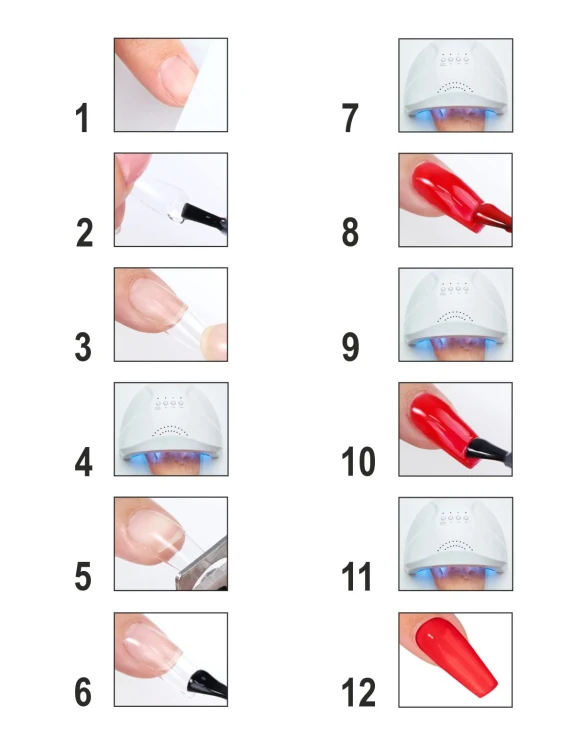 1

2

3

4

5

6

7

8

9

10

11

12